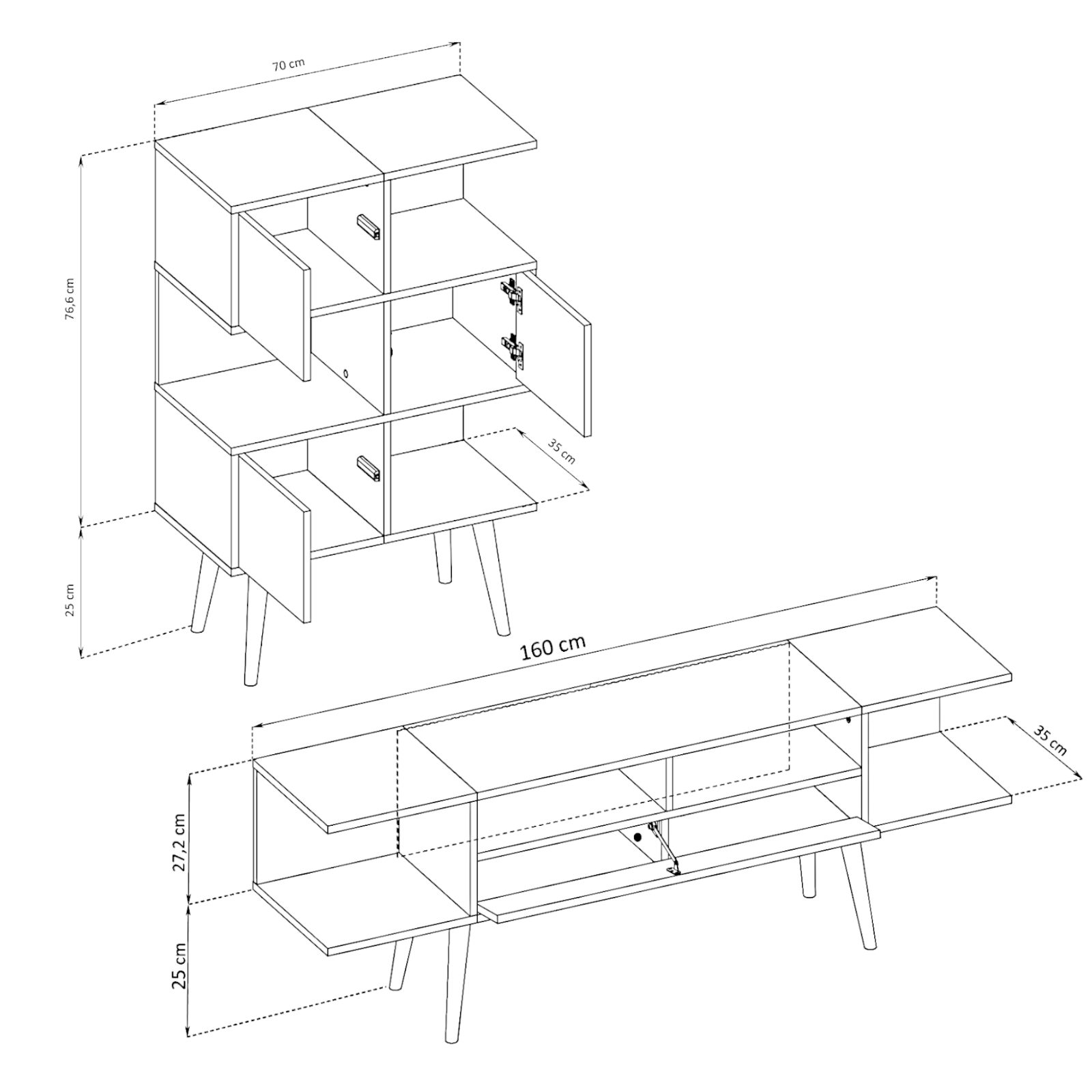 70 cm

76,6 cm

35 cm

25 cm

160 cm

35 cm

27,2 cm

25 cm